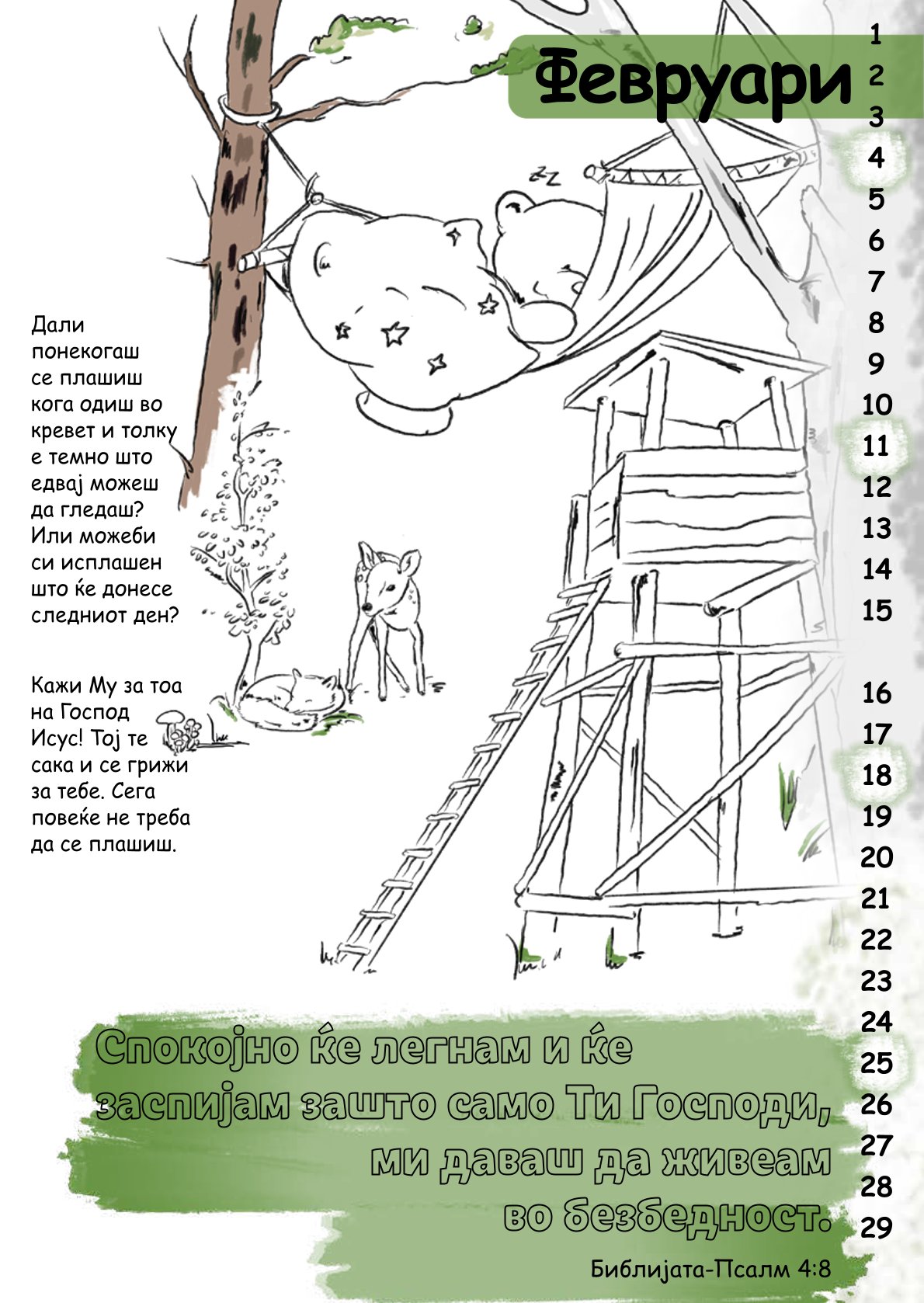 Февруари

1
2
3
4
5
6
7
8
9
10
11
12
13
14
15

16
17
18
19
20
21
22
23
24
25
26
27
28
29

zz

Дали понекогаш се плашиш кога одиш во кревет и толку е темно што едвај можеш да гледаш? Или можеби си исплашен што ќе донесе следниот ден?

Кажи Му за тоа на Господ Исус! Тој те сака и се грижи за тебе. Сега повеќе не треба да се плашиш.

Спокојно ќе легнам и ќе заспијам зашто само Ти Господи, ми даваш да живеам во безбедност.

Библијата-Псалм 4:8